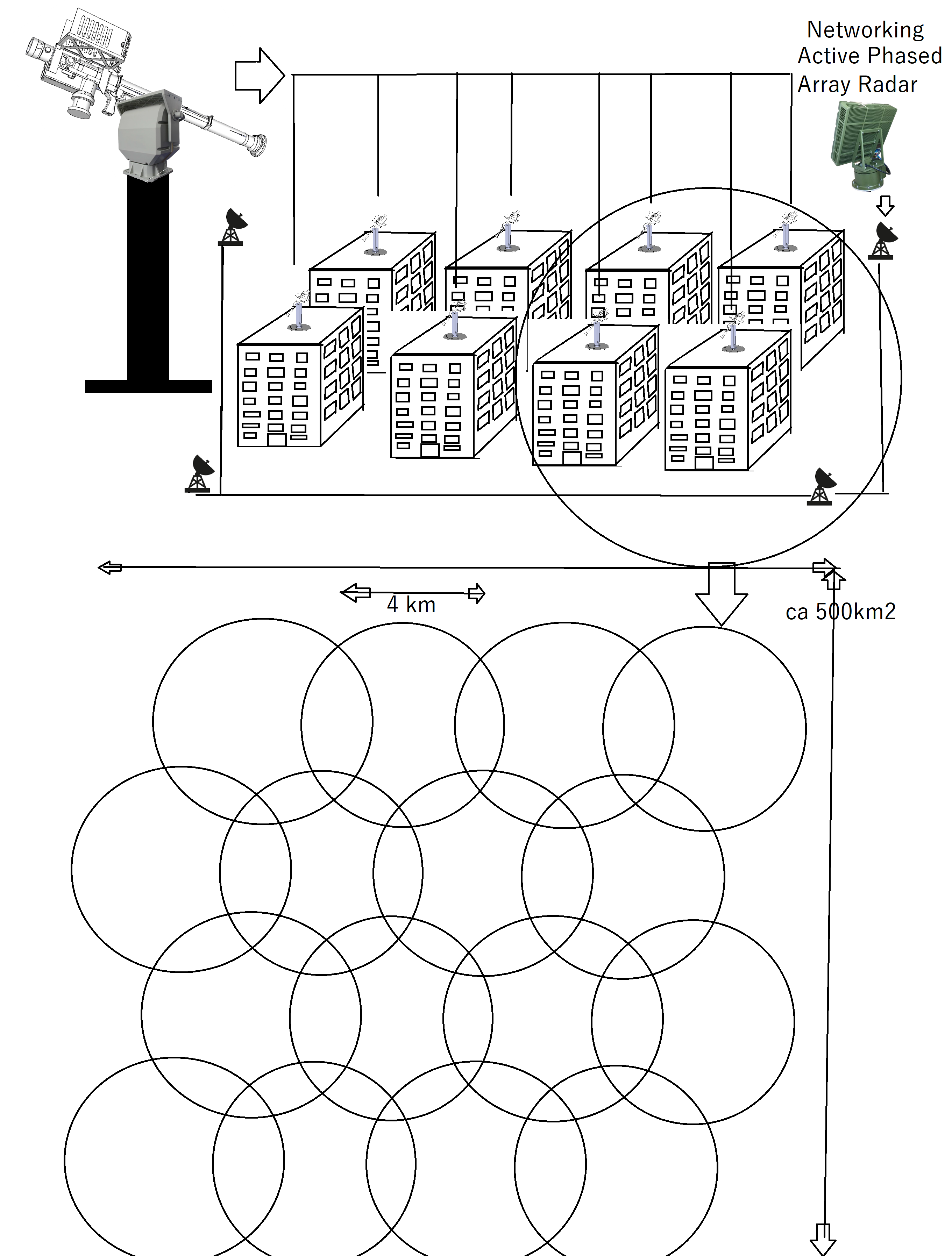 Networking Active Phased Array Radar

4 km

ca 500km2